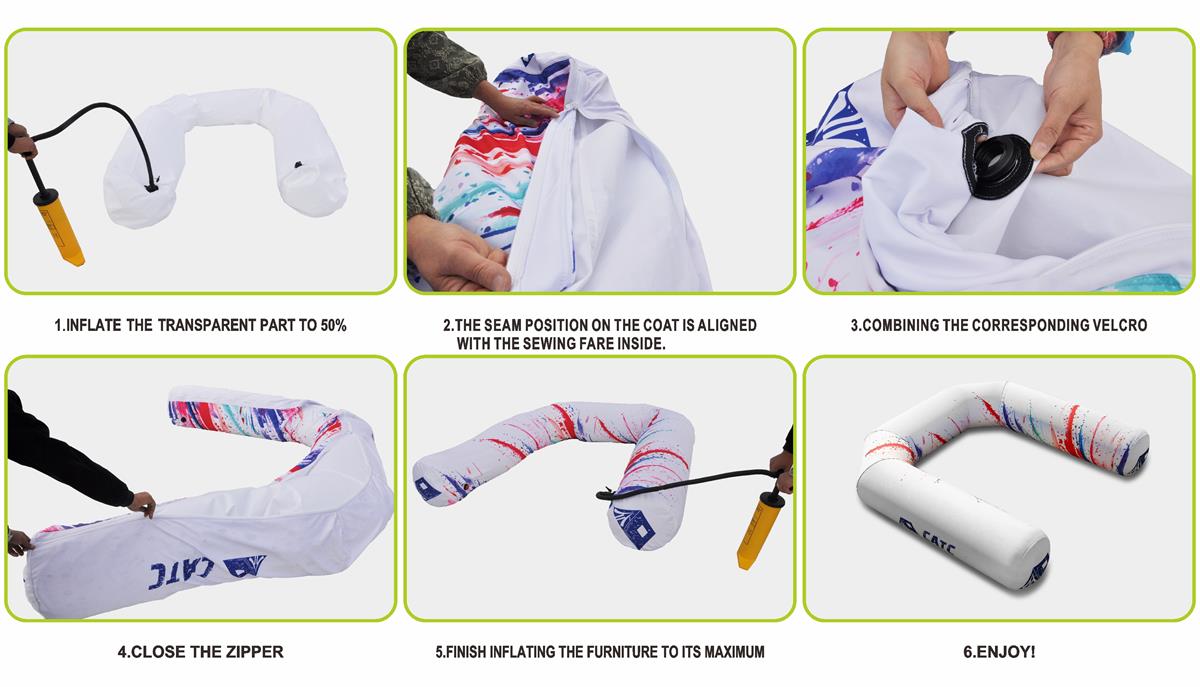 1.INFLATE THE TRANSPARENT PART TO 50%

2.THE SEAM POSITION ON THE COAT IS ALIGNED WITH THE SEWING FARE INSIDE.

3.COMBINING THE CORRESPONDING VELCRO

CATC

4.CLOSE THE ZIPPER

5.FINISH INFLATING THE FURNITURE TO ITS MAXIMUM

CATC

6.ENJOY!