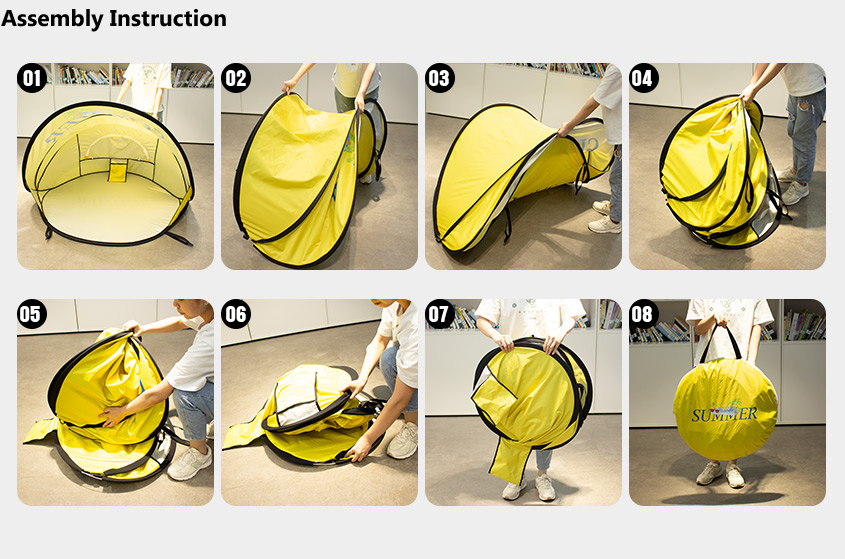 Assembly Instruction

01

02

03

04

05

06

07

08

SUMMER